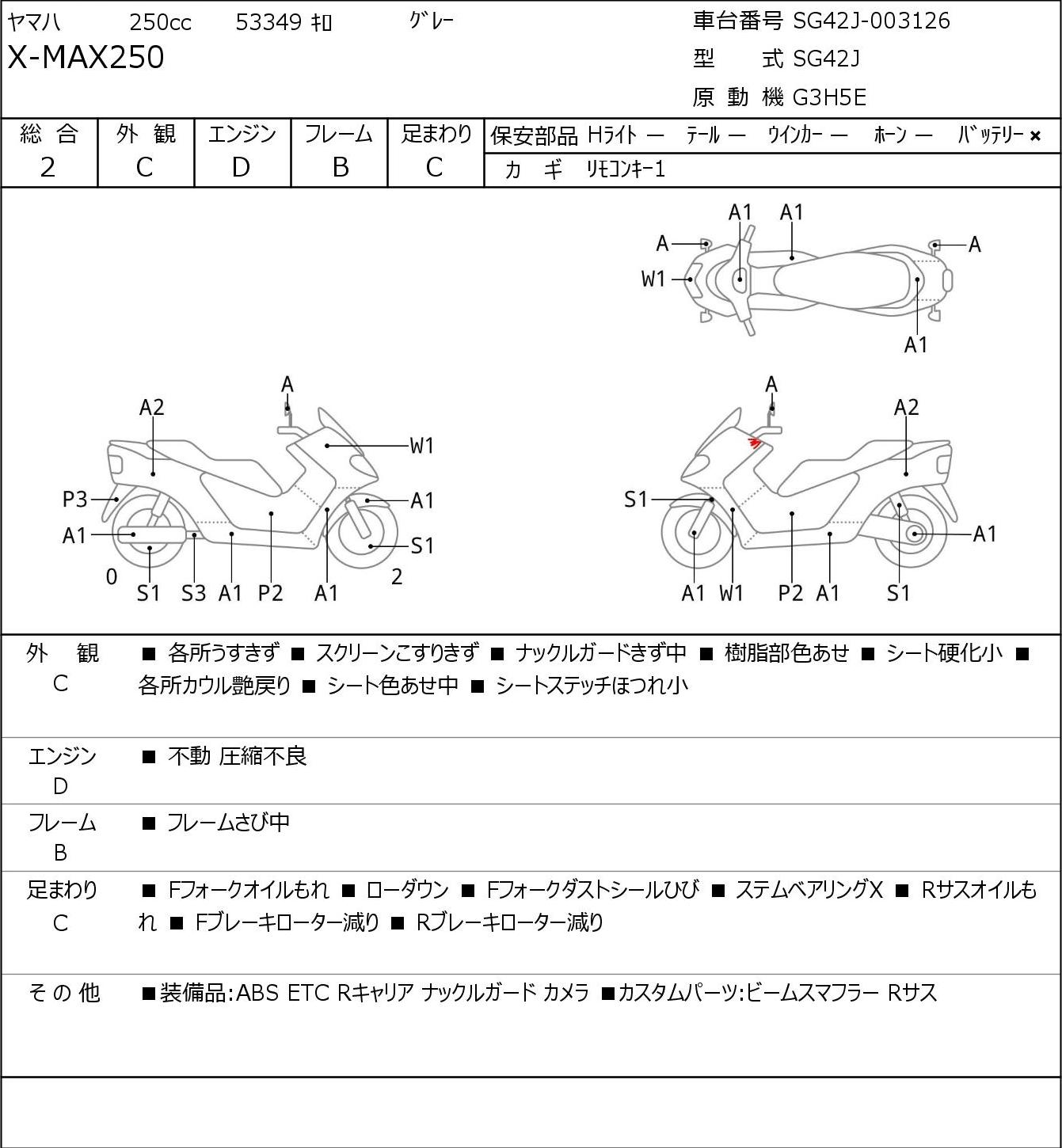 ヤマハ 250cc 53349 ｷﾛ ｸﾞﾚｰ
X-MAX250

車台番号 SG42J-003126
型 式 SG42J
原 動 機 G3H5E

| 総 合 | 外 観 | エンジン | フレーム | 足まわり |
|---|---|---|---|---|
| 2 | C | D | B | C |

保安部品 Hﾗｲﾄ ― ﾃｰﾙ ― ｳｲﾝｶｰ ― ﾎｰﾝ ― ﾊﾞｯﾃﾘｰ ×
カ ギ ﾘﾓｺﾝｷｰ1

A1 A1 A A W1 A1

A A2 W1 P3 A1 A1 S1 0 S1 S3 A1 P2 A1 2

A A2 S1 A1 A1 W1 P2 A1 S1

外 観 C
■ 各所うすきず ■ スクリーンこすりきず ■ ナックルガードきず中 ■ 樹脂部色あせ ■ シート硬化小 ■ 各所カウル艶戻り ■ シート色あせ中 ■ シートステッチほつれ小

エンジン D
■ 不動 圧縮不良

フレーム B
■ フレームさび中

足まわり C
■ Fフォークオイルもれ ■ ローダウン ■ Fフォークダストシールひび ■ ステムベアリングX ■ Rサスオイルもれ ■ Fブレーキローター減り ■ Rブレーキローター減り

そ の 他
■装備品:ABS ETC Rキャリア ナックルガード カメラ ■カスタムパーツ:ビームスマフラー Rサス