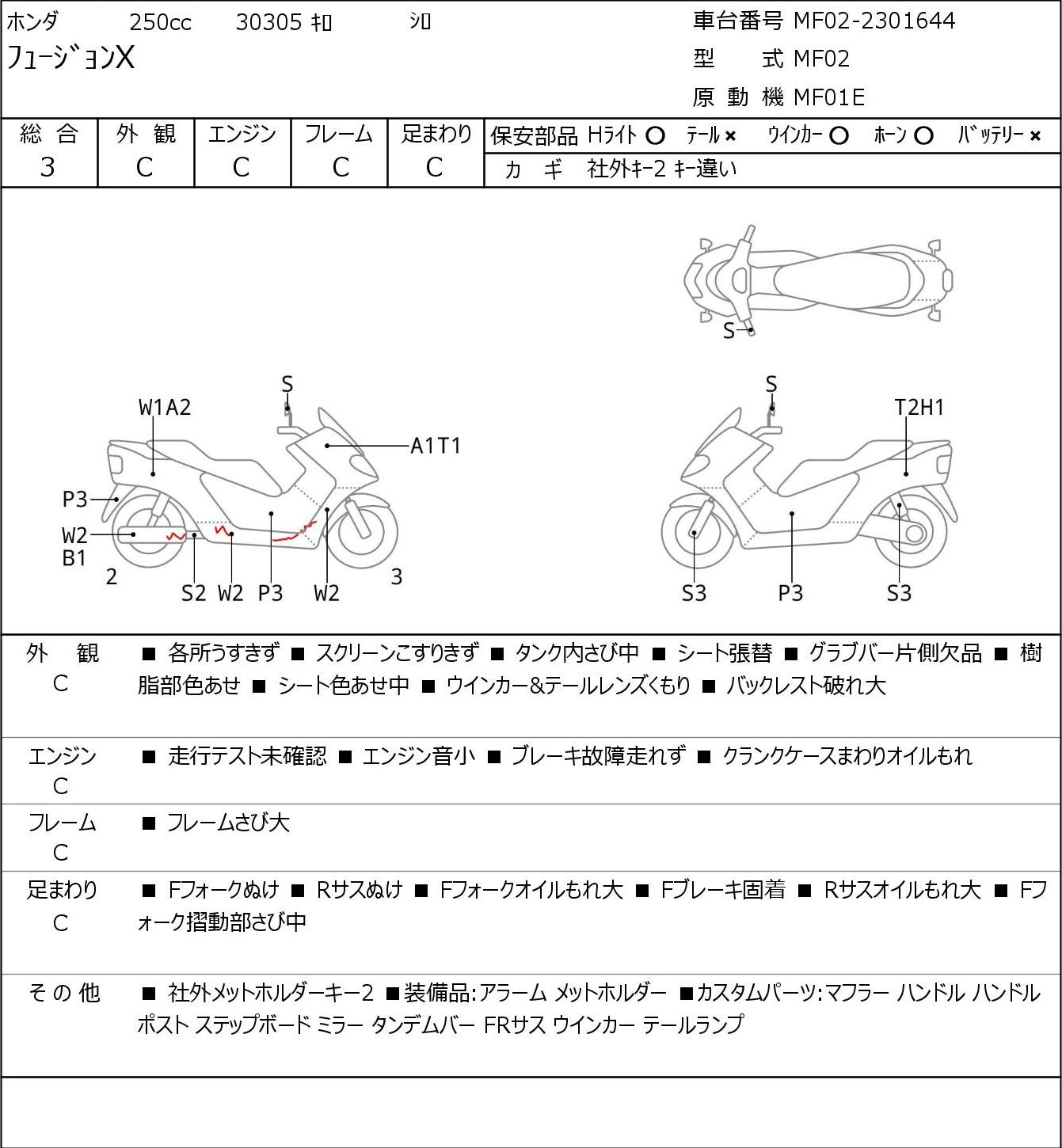 ホンダ 250cc 30305 ｷﾛ ｼﾛ
ﾌｭｰｼﾞｮﾝX

車台番号 MF02-2301644
型 式 MF02
原 動 機 MF01E

| 総 合 | 外 観 | エンジン | フレーム | 足まわり |
|---|---|---|---|---|
| 3 | C | C | C | C |

保安部品 Hﾗｲﾄ ○ ﾃｰﾙ × ｳｲﾝｶｰ ○ ﾎｰﾝ ○ ﾊﾞｯﾃﾘｰ ×
カ ギ 社外ｷｰ2 ｷｰ違い

S
S
W1A2
A1T1
P3
W2
B1
2
S2 W2 P3 W2
3
S
T2H1
S3 P3 S3

外 観
C
■ 各所うすきず ■ スクリーンこすりきず ■ タンク内さび中 ■ シート張替 ■ グラブバー片側欠品 ■ 樹脂部色あせ ■ シート色あせ中 ■ ウインカー&テールレンズくもり ■ バックレスト破れ大

エンジン
C
■ 走行テスト未確認 ■ エンジン音小 ■ ブレーキ故障走れず ■ クランクケースまわりオイルもれ

フレーム
C
■ フレームさび大

足まわり
C
■ Fフォークぬけ ■ Rサスぬけ ■ Fフォークオイルもれ大 ■ Fブレーキ固着 ■ Rサスオイルもれ大 ■ Fフォーク摺動部さび中

その他
■ 社外メットホルダーキー2 ■装備品:アラーム メットホルダー ■カスタムパーツ:マフラー ハンドル ハンドルポスト ステップボード ミラー タンデムバー FRサス ウインカー テールランプ