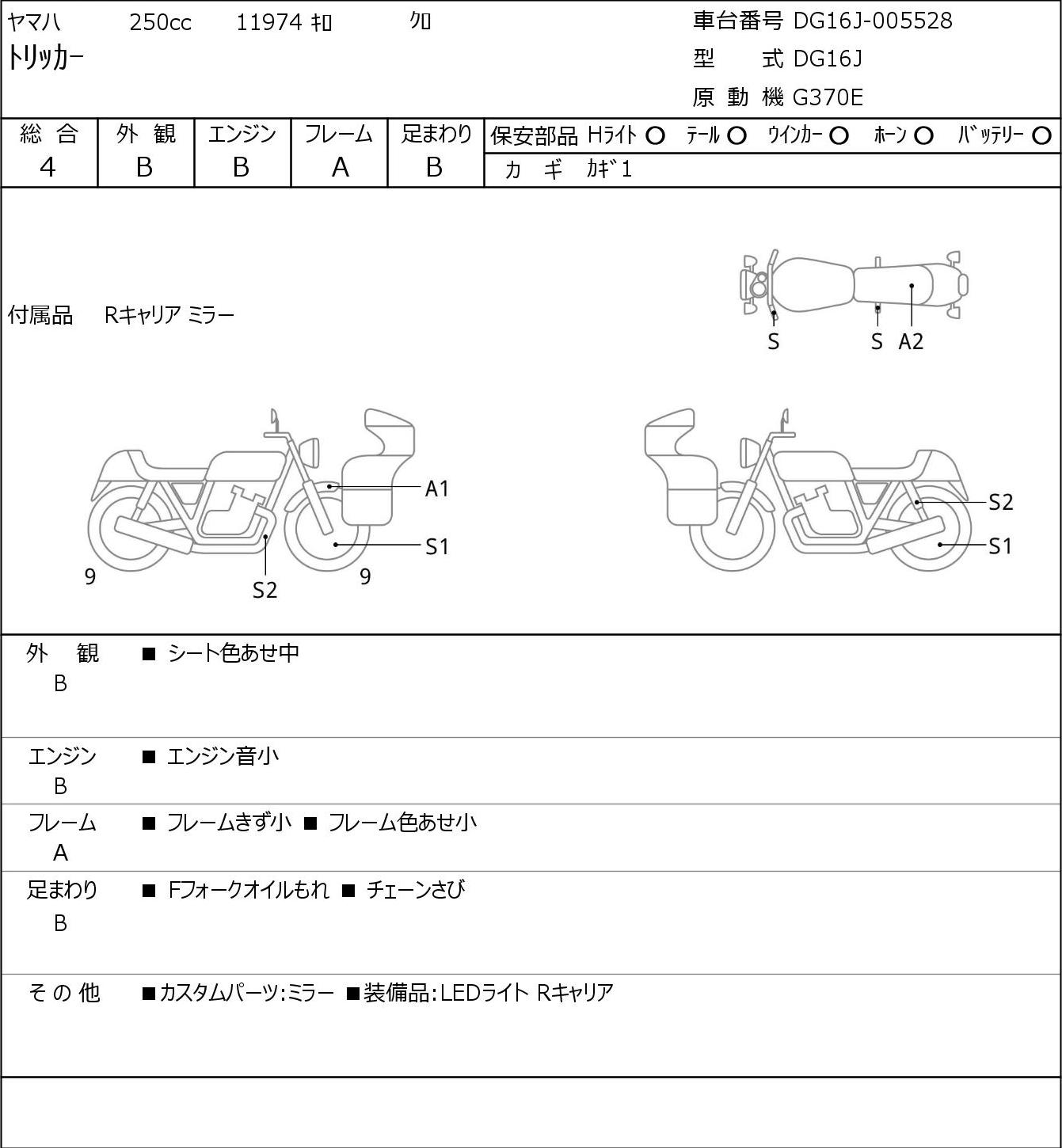 ヤマハ 250cc 11974 ｷﾛ ｸﾛ
トリッカー

車台番号 DG16J-005528
型 式 DG16J
原 動 機 G370E

| 総 合 | 外 観 | エンジン | フレーム | 足まわり |
|---|---|---|---|---|
| 4 | B | B | A | B |

保安部品 Hﾗｲﾄ ○ ﾃｰﾙ ○ ｳｲﾝｶｰ ○ ﾎｰﾝ ○ ﾊﾞｯﾃﾘｰ ○
カ ギ ｶｷﾞ1

付属品 Rキャリア ミラー

S S A2

A1
S1
9 S2 9

S2
S1

外 観 B ■ シート色あせ中

エンジン B ■ エンジン音小

フレーム A ■ フレームきず小 ■ フレーム色あせ小

足まわり B ■ Fフォークオイルもれ ■ チェーンさび

そ の 他 ■カスタムパーツ:ミラー ■装備品:LEDライト Rキャリア